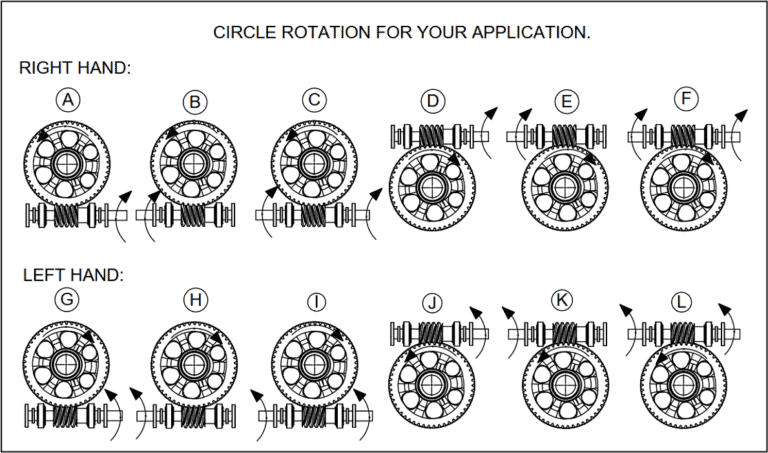 CIRCLE ROTATION FOR YOUR APPLICATION.

RIGHT HAND:

A B C D E F

LEFT HAND:

G H I J K L